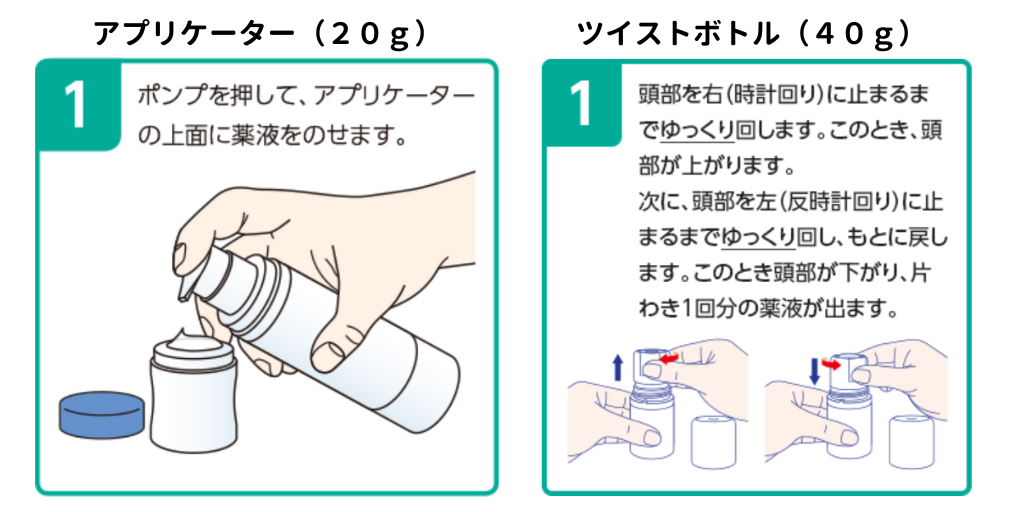 アプリケーター（２０ｇ）

1

ポンプを押して、アプリケーターの上面に薬液をのせます。

ツイストボトル（４０ｇ）

1

頭部を右(時計回り)に止まるまでゆっくり回します。このとき、頭部が上がります。
次に、頭部を左(反時計回り)に止まるまでゆっくり回し、もとに戻します。このとき頭部が下がり、片わき1回分の薬液が出ます。